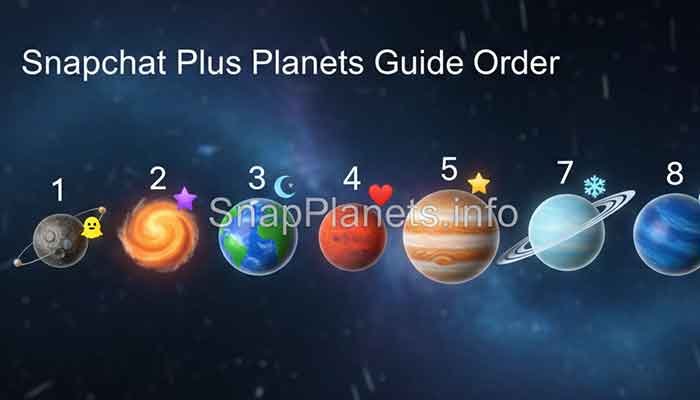 Snapchat Plus Planets Guide Order

1 2 3 4 5 7 8

SnapPlanets.info